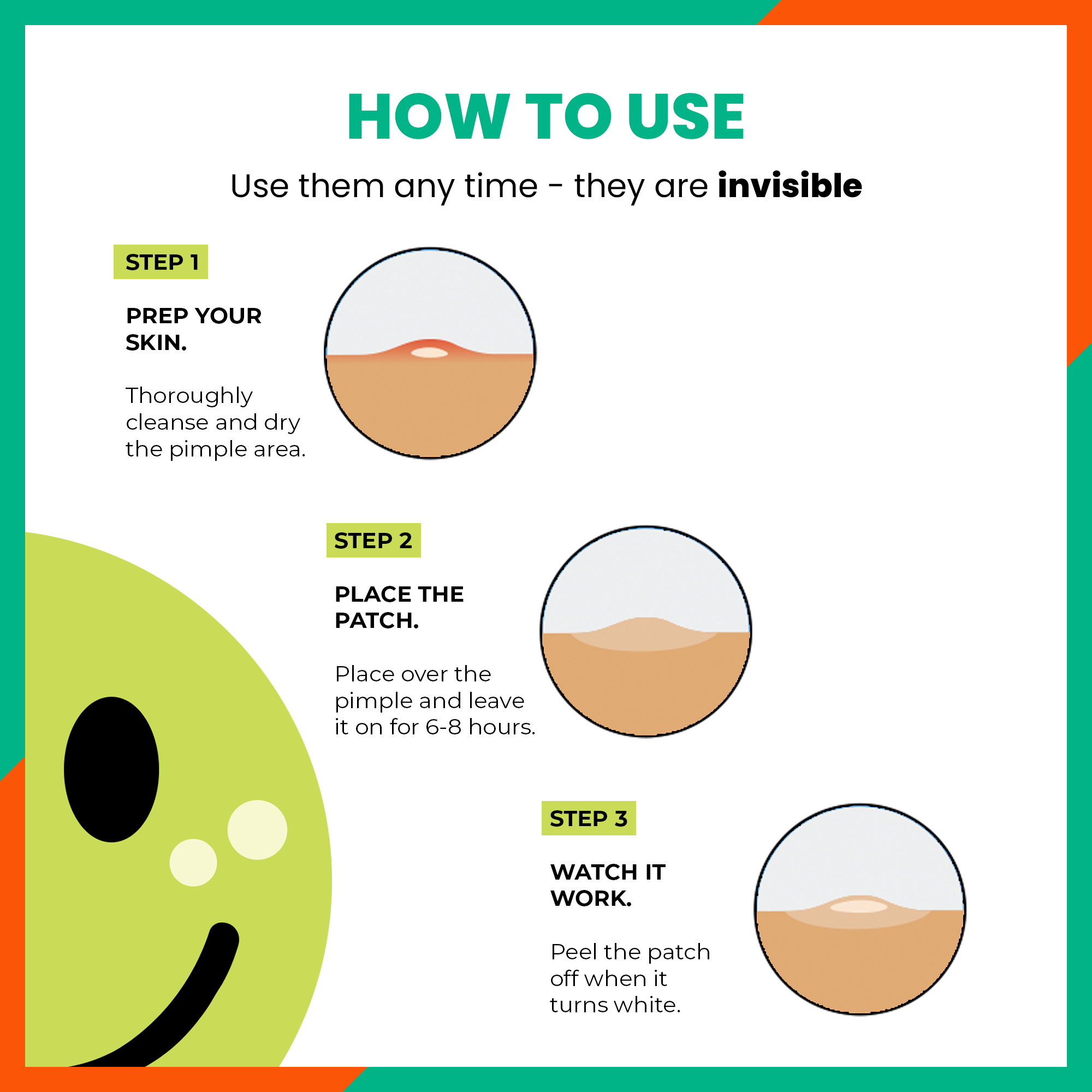 HOW TO USE

Use them any time - they are invisible

STEP 1

PREP YOUR SKIN.

Thoroughly cleanse and dry the pimple area.

STEP 2

PLACE THE PATCH.

Place over the pimple and leave it on for 6-8 hours.

STEP 3

WATCH IT WORK.

Peel the patch off when it turns white.